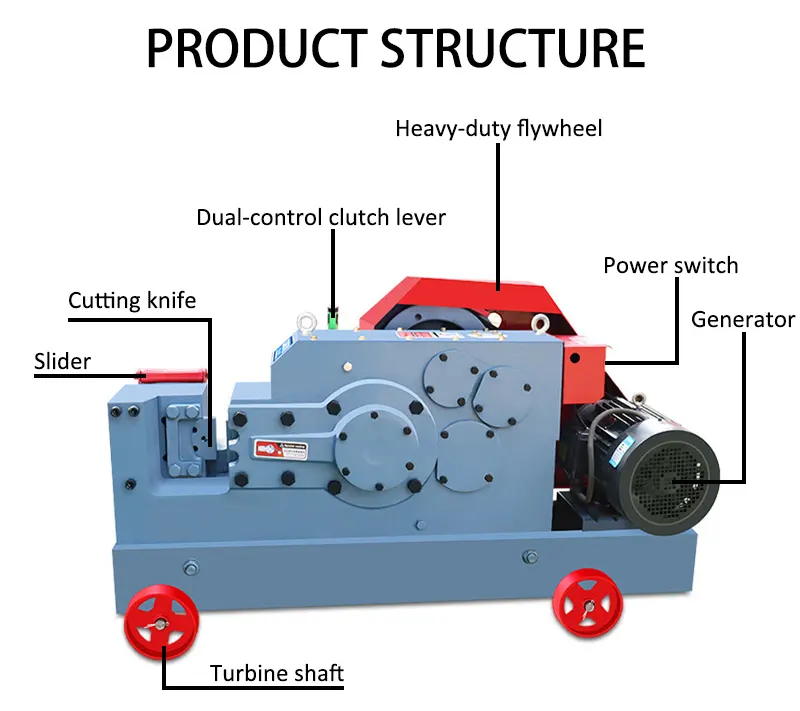 PRODUCT STRUCTURE

Heavy-duty flywheel

Dual-control clutch lever

Power switch

Cutting knife

Generator

Slider

Turbine shaft