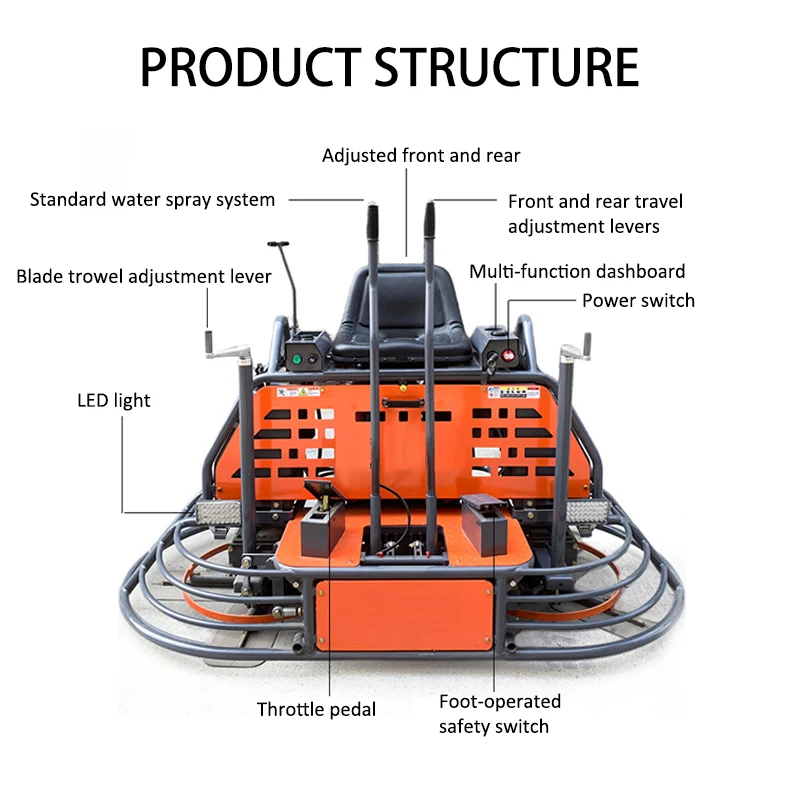 PRODUCT STRUCTURE

Adjusted front and rear

Standard water spray system

Front and rear travel adjustment levers

Blade trowel adjustment lever

Multi-function dashboard

Power switch

LED light

Throttle pedal

Foot-operated safety switch